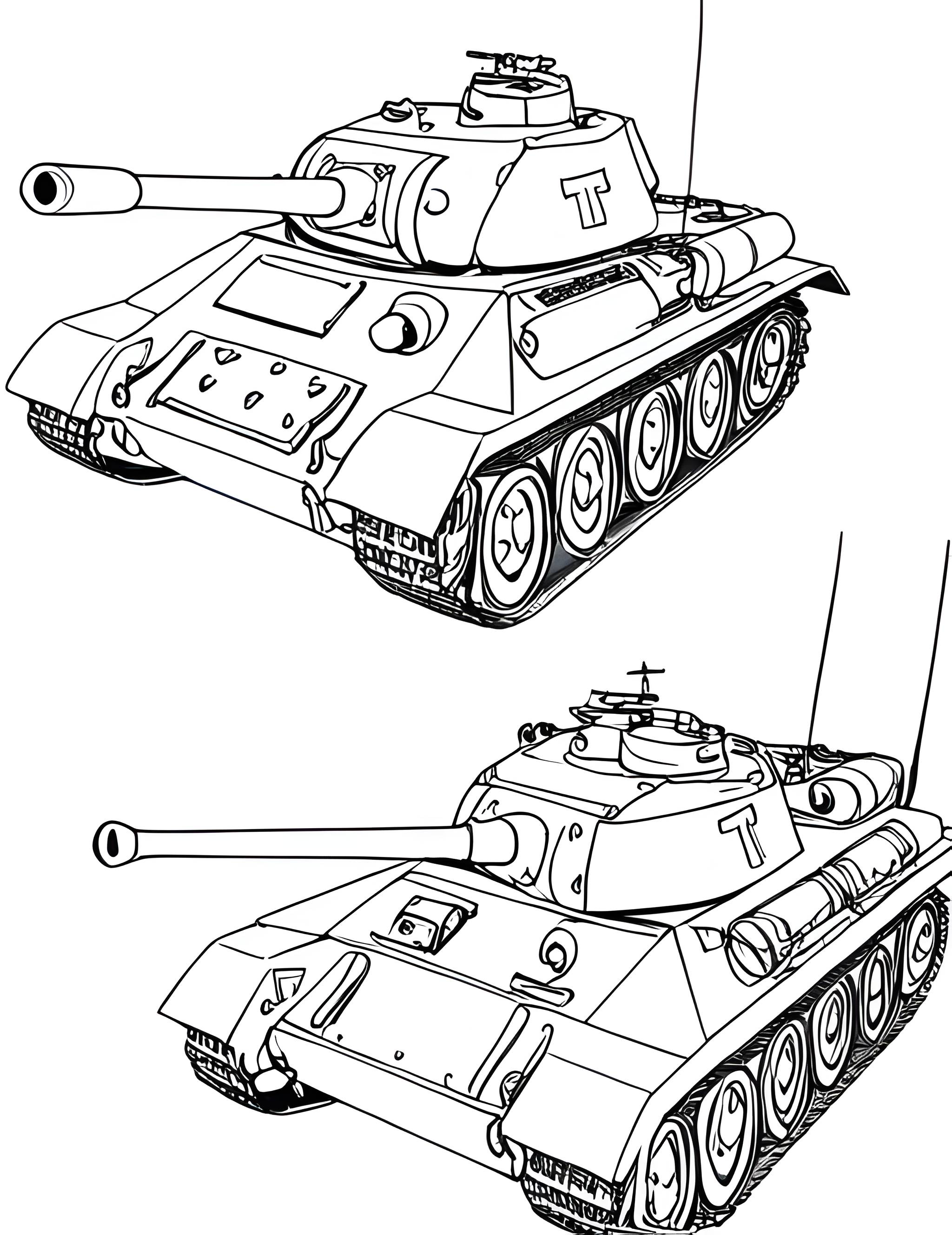 T

T